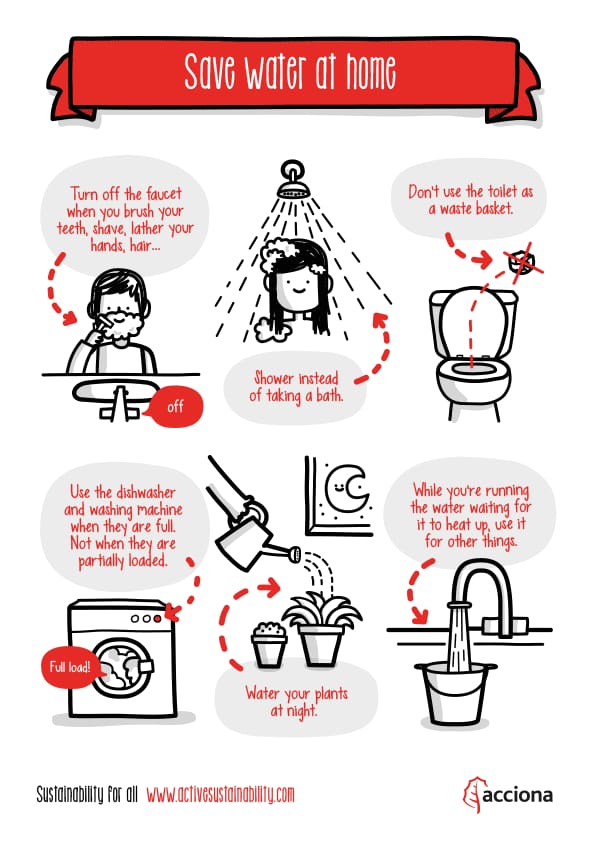 Save water at home

Turn off the faucet when you brush your teeth, shave, lather your hands, hair...

off

Shower instead of taking a bath.

Don't use the toilet as a waste basket.

Use the dishwasher and washing machine when they are full. Not when they are partially loaded.

Full load!

Water your plants at night.

While you're running the water waiting for it to heat up, use it for other things.

Sustainability for all www.activesustainability.com

acciona